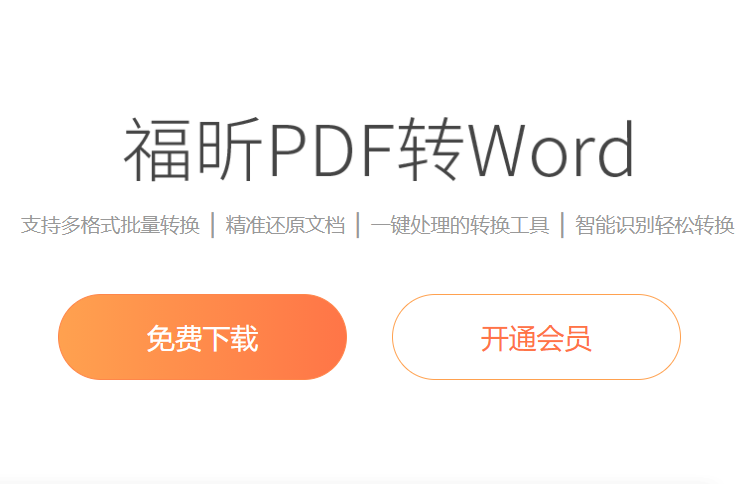 福昕PDF转Word

支持多格式批量转换 | 精准还原文档 | 一键处理的转换工具 | 智能识别轻松转换

免费下载

开通会员